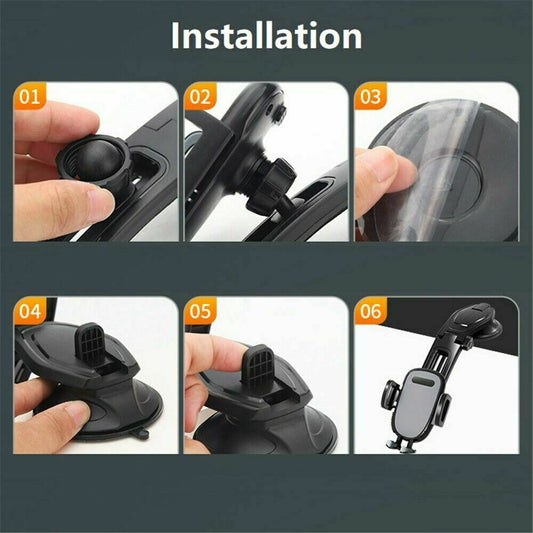 Installation

01

02

03

04

05

06